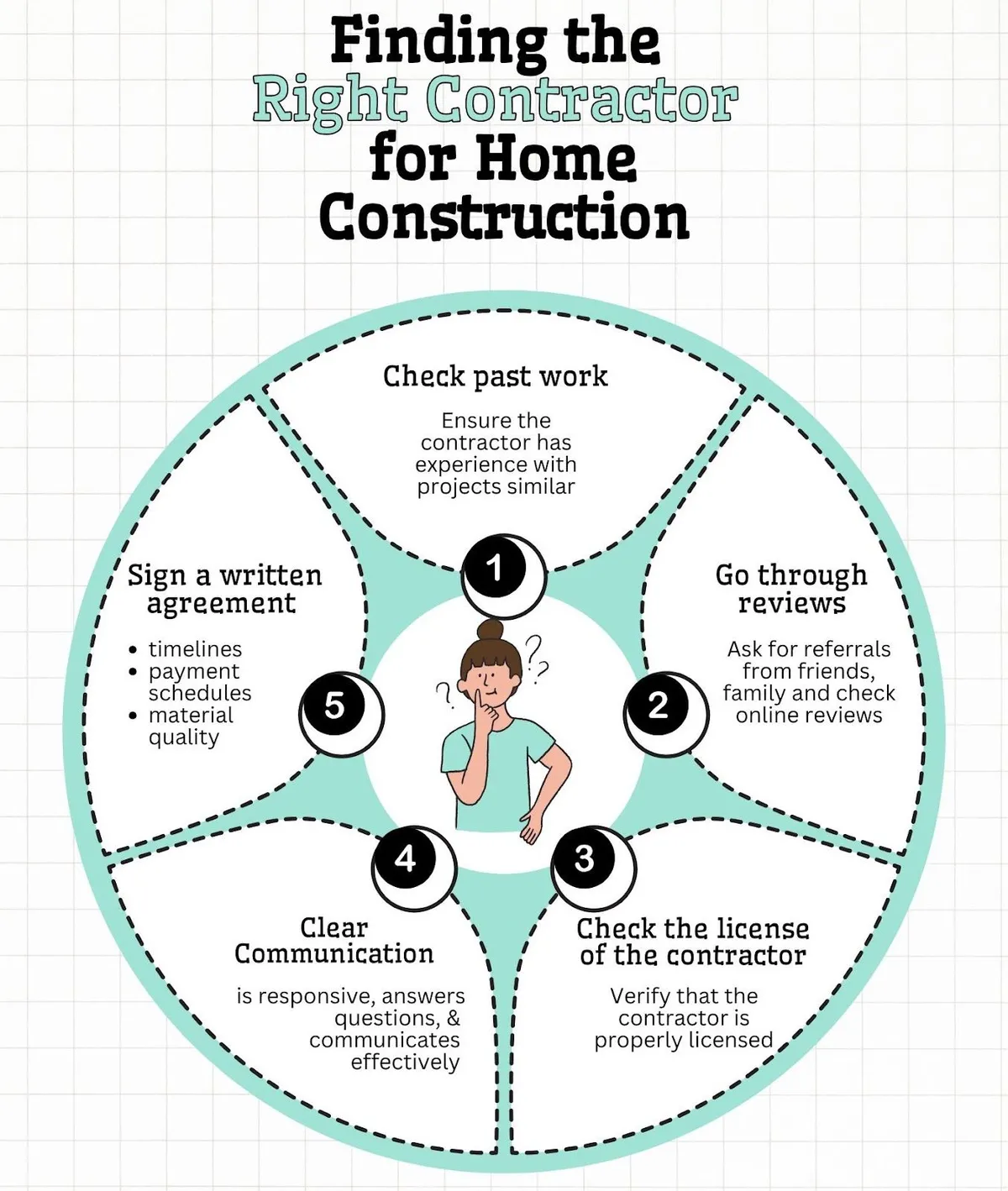 Finding the Right Contractor for Home Construction

1
Check past work

Ensure the contractor has experience with projects similar

2
Go through reviews

Ask for referrals from friends, family and check online reviews

3
Check the license of the contractor

Verify that the contractor is properly licensed

4
Clear Communication

is responsive, answers questions, & communicates effectively

5
Sign a written agreement

- timelines
- payment schedules
- material quality

? ? ?