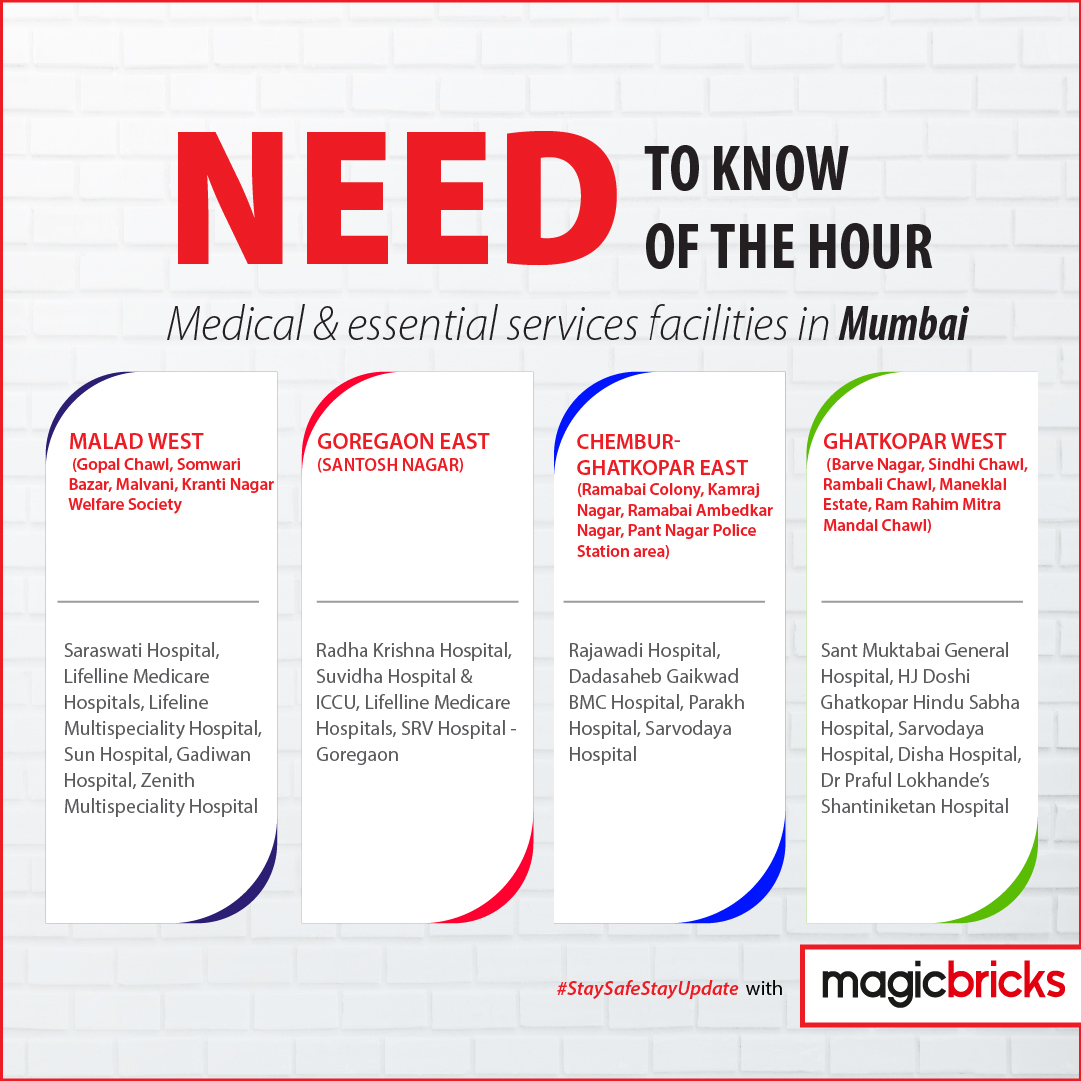 NEED TO KNOW OF THE HOUR

Medical & essential services facilities in Mumbai

MALAD WEST
(Gopal Chawl, Somwari Bazar, Malvani, Kranti Nagar Welfare Society

Saraswati Hospital, Lifelline Medicare Hospitals, Lifeline Multispeciality Hospital, Sun Hospital, Gadiwan Hospital, Zenith Multispeciality Hospital

GOREGAON EAST
(SANTOSH NAGAR)

Radha Krishna Hospital, Suvidha Hospital & ICCU, Lifelline Medicare Hospitals, SRV Hospital - Goregaon

CHEMBUR-GHATKOPAR EAST
(Ramabai Colony, Kamraj Nagar, Ramabai Ambedkar Nagar, Pant Nagar Police Station area)

Rajawadi Hospital, Dadasaheb Gaikwad BMC Hospital, Parakh Hospital, Sarvodaya Hospital

GHATKOPAR WEST
(Barve Nagar, Sindhi Chawl, Rambali Chawl, Maneklal Estate, Ram Rahim Mitra Mandal Chawl)

Sant Muktabai General Hospital, HJ Doshi Ghatkopar Hindu Sabha Hospital, Sarvodaya Hospital, Disha Hospital, Dr Praful Lokhande's Shantiniketan Hospital

#StaySafeStayUpdate with magicbricks