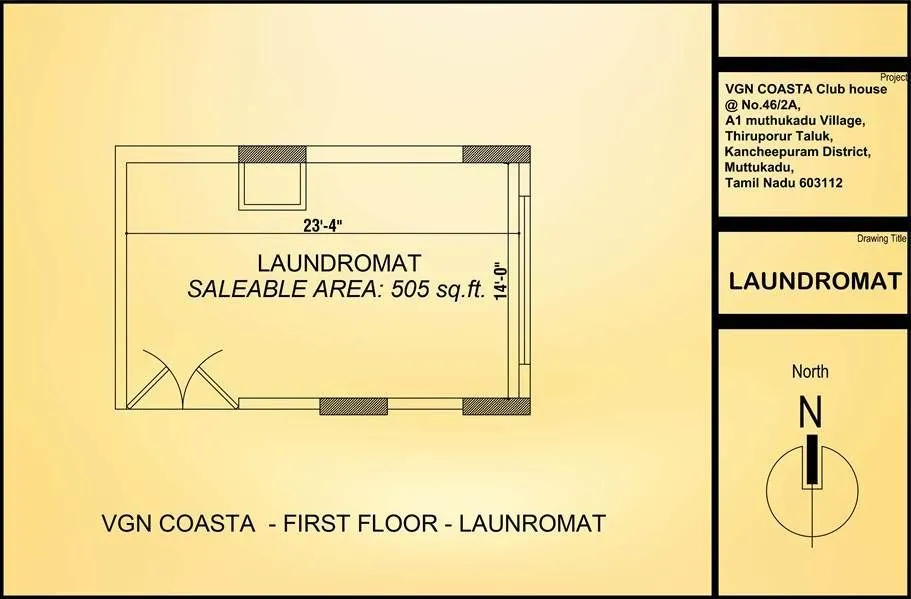 23'-4"

LAUNDROMAT
SALEABLE AREA: 505 sq.ft.

14'-0"

VGN COASTA - FIRST FLOOR - LAUNROMAT

Project

VGN COASTA Club house @ No.46/2A, A1 muthukadu Village, Thiruporur Taluk, Kancheepuram District, Muttukadu, Tamil Nadu 603112

Drawing Title

LAUNDROMAT

North

N