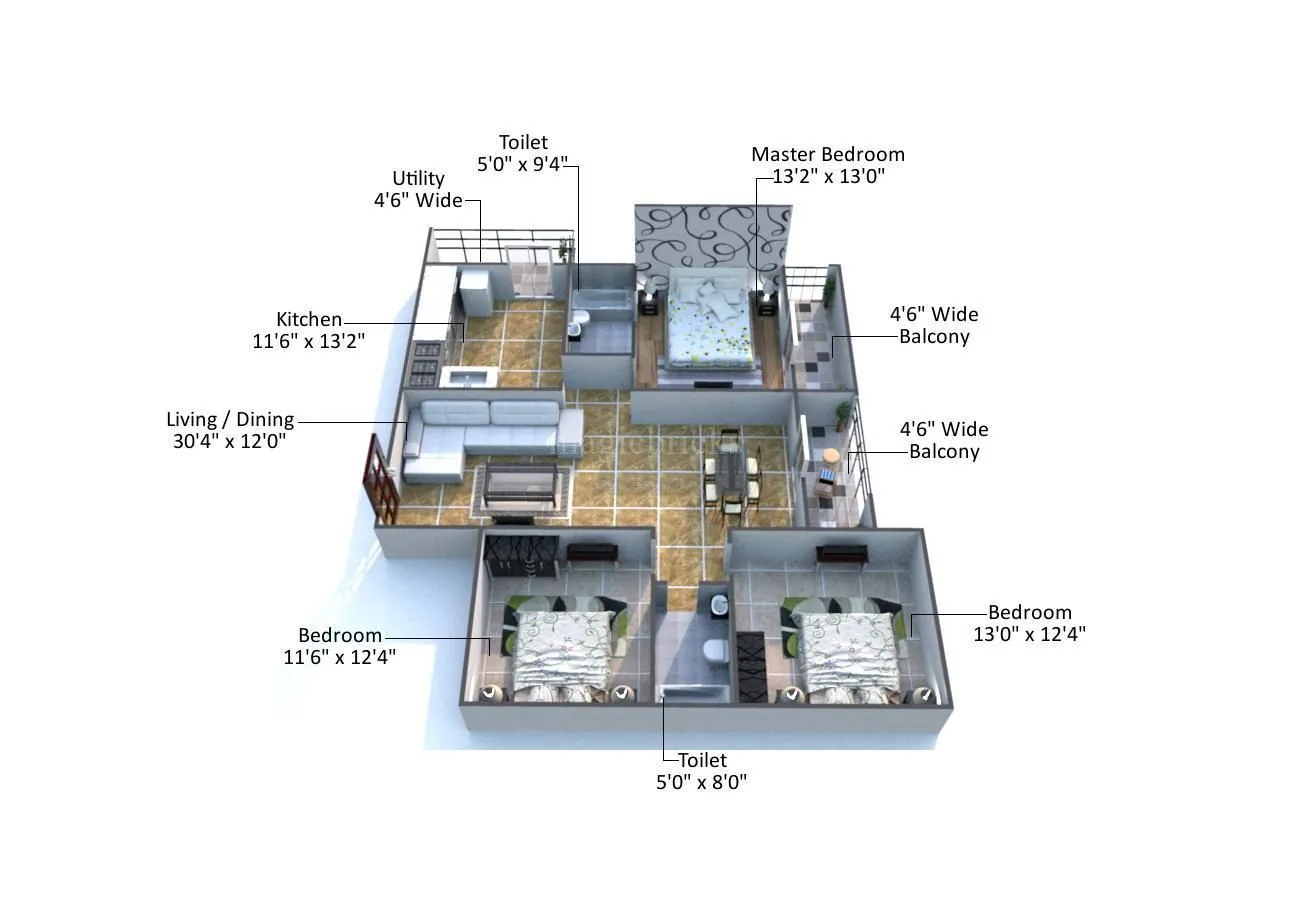 Toilet
5'0" x 9'4"

Master Bedroom
13'2" x 13'0"

Utility
4'6" Wide

Kitchen
11'6" x 13'2"

4'6" Wide
Balcony

Living / Dining
30'4" x 12'0"

4'6" Wide
Balcony

Bedroom
11'6" x 12'4"

Bedroom
13'0" x 12'4"

Toilet
5'0" x 8'0"