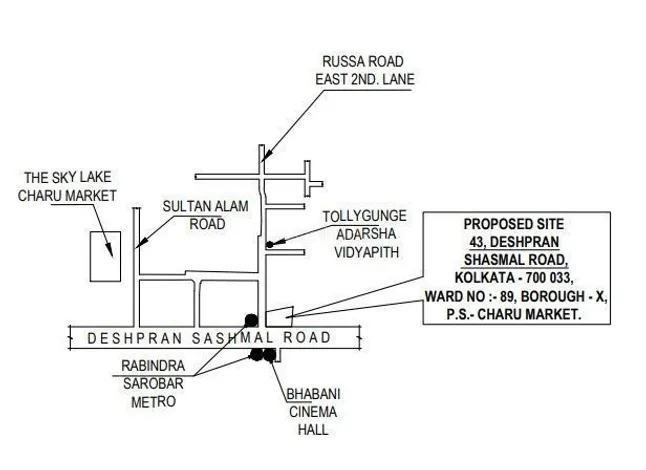 RUSSA ROAD
EAST 2ND. LANE

THE SKY LAKE
CHARU MARKET

SULTAN ALAM
ROAD

TOLLYGUNGE
ADARSHA
VIDYAPITH

PROPOSED SITE
43, DESHPRAN
SHASMAL ROAD,
KOLKATA - 700 033,
WARD NO :- 89, BOROUGH - X,
P.S.- CHARU MARKET.

DESHPRAN SASHMAL ROAD

RABINDRA
SAROBAR
METRO

BHABANI
CINEMA
HALL