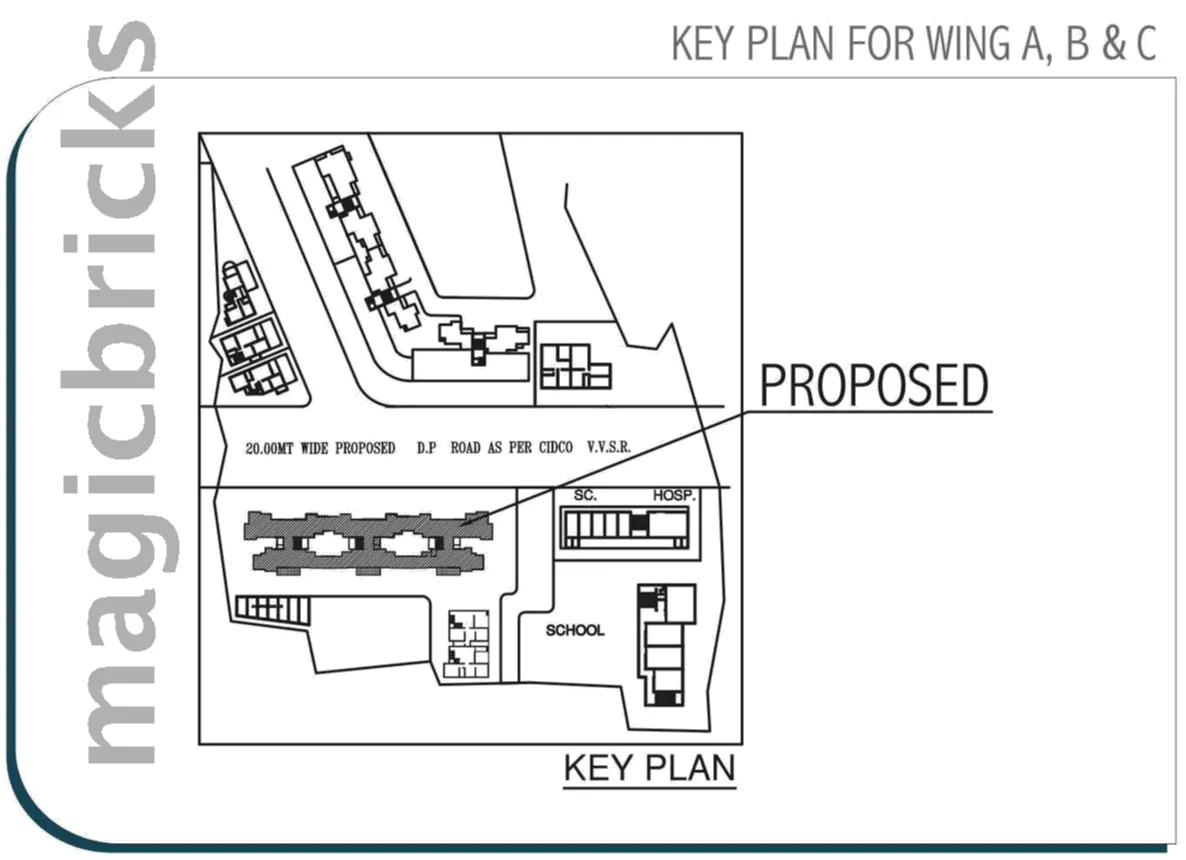 magicbricks

KEY PLAN FOR WING A, B & C

PROPOSED

20.00MT WIDE PROPOSED D.P ROAD AS PER CIDCO V.V.S.R.

SC.

HOSP.

SCHOOL

KEY PLAN